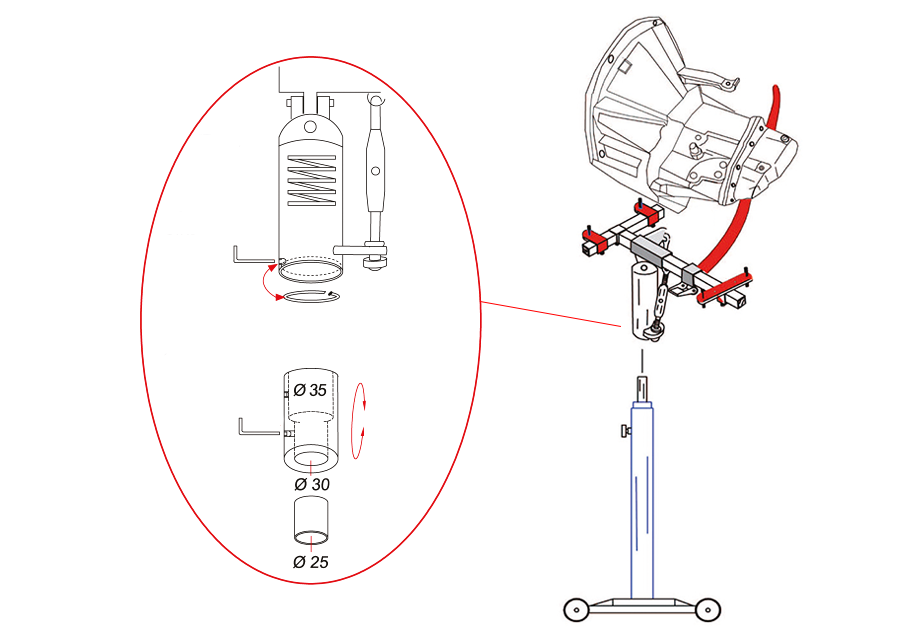 Ø 35
Ø 30
Ø 25