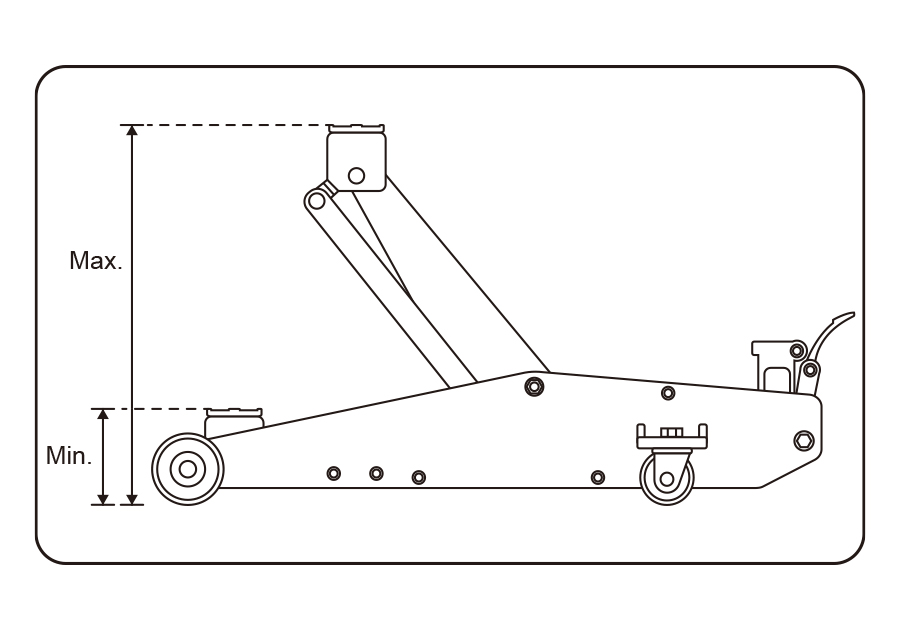 Max.

Min.